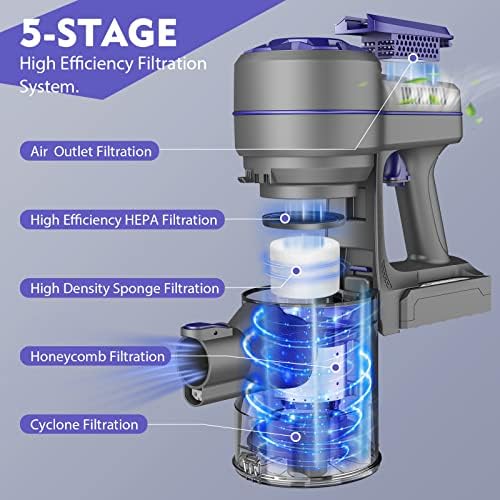 5-STAGE
High Efficiency Filtration System.

Air Outlet Filtration

High Efficiency HEPA Filtration

High Density Sponge Filtration

Honeycomb Filtration

Cyclone Filtration